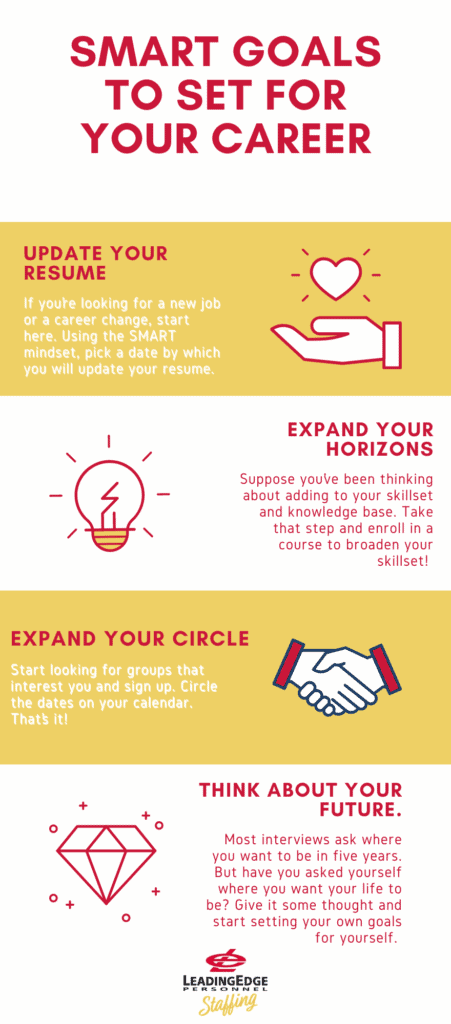 SMART GOALS TO SET FOR YOUR CAREER

UPDATE YOUR RESUME

If you're looking for a new job or a career change, start here. Using the SMART mindset, pick a date by which you will update your resume.

EXPAND YOUR HORIZONS

Suppose you've been thinking about adding to your skillset and knowledge base. Take that step and enroll in a course to broaden your skillset!

EXPAND YOUR CIRCLE

Start looking for groups that interest you and sign up. Circle the dates on your calendar. That's it!

THINK ABOUT YOUR FUTURE.

Most interviews ask where you want to be in five years. But have you asked yourself where you want your life to be? Give it some thought and start setting your own goals for yourself.

LEADINGEDGE PERSONNEL Staffing